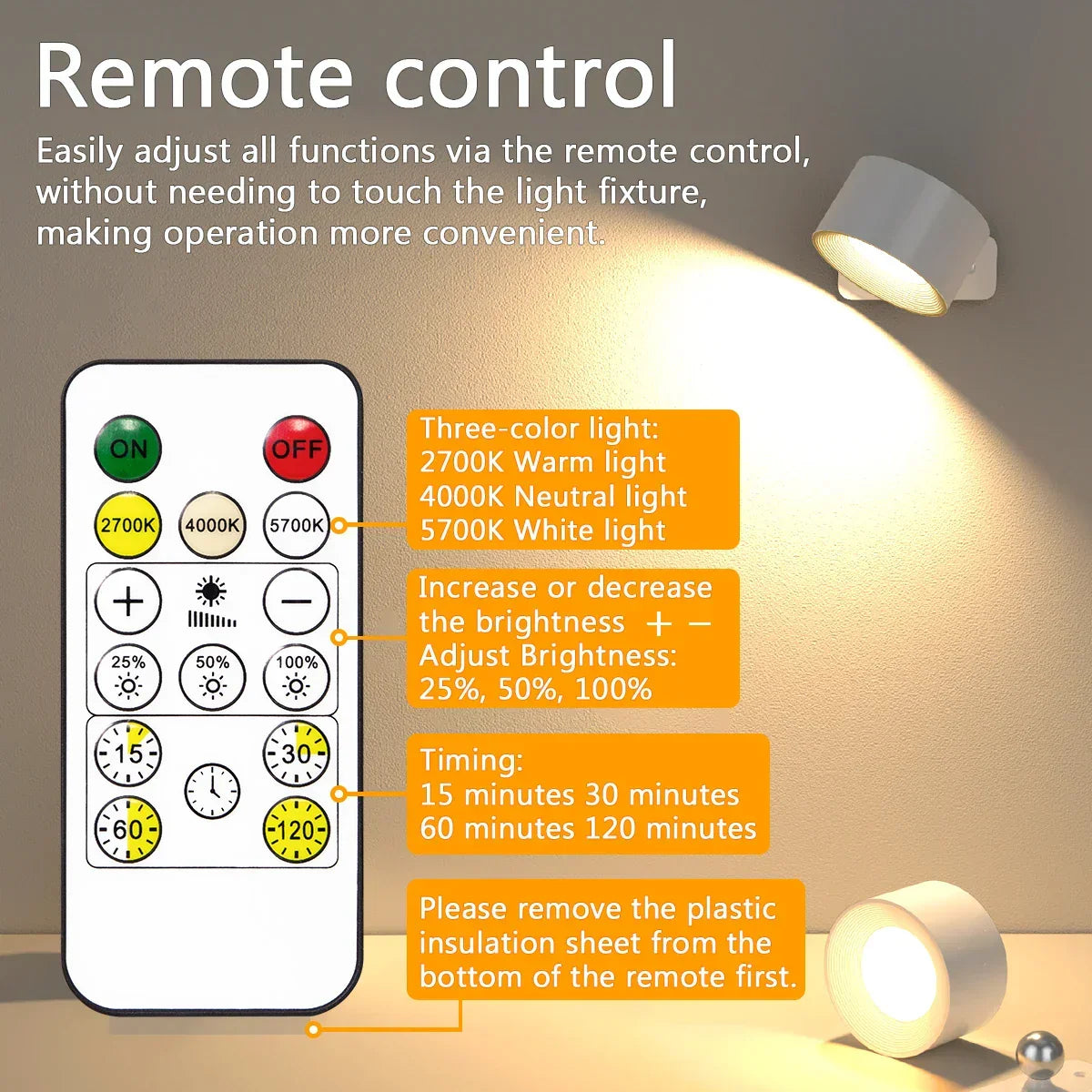 Remote control

Easily adjust all functions via the remote control, without needing to touch the light fixture, making operation more convenient.

ON

OFF

2700K

4000K

5700K

+

−

25%

50%

100%

15

30

60

120

Three-color light:
2700K Warm light
4000K Neutral light
5700K White light

Increase or decrease the brightness + −
Adjust Brightness:
25%, 50%, 100%

Timing:
15 minutes 30 minutes
60 minutes 120 minutes

Please remove the plastic insulation sheet from the bottom of the remote first.